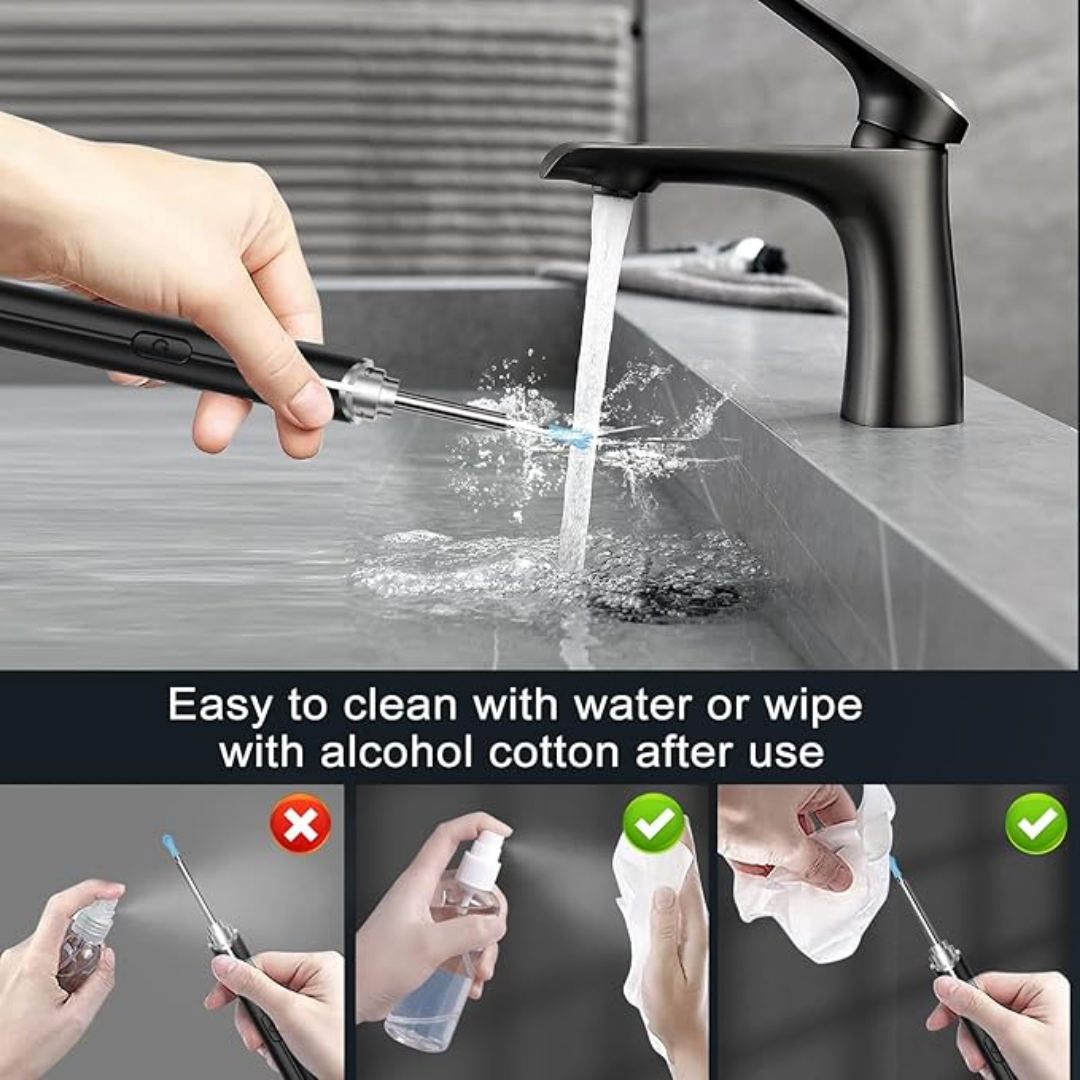 Easy to clean with water or wipe with alcohol cotton after use